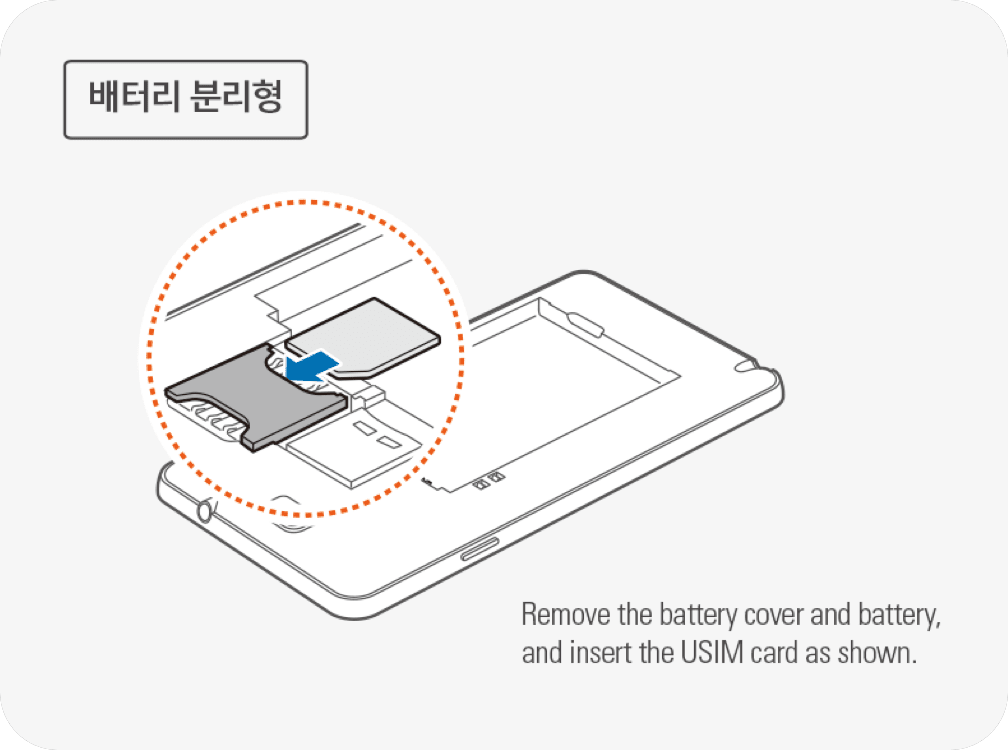 배터리 분리형

Remove the battery cover and battery, and insert the USIM card as shown.